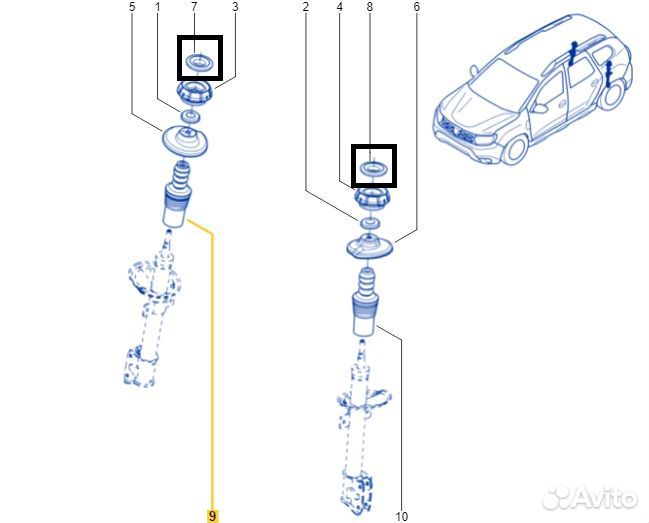 5
1
7
3
2
4
8
6
9
10
Avito