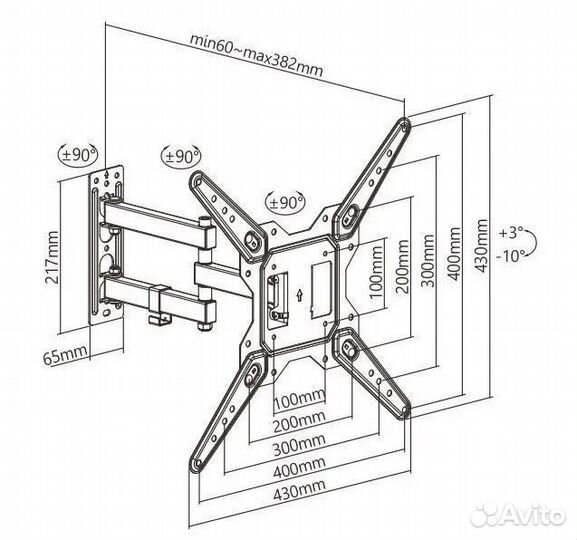 min60~max382mm

±90°

±90°

±90°

217mm

65mm

100mm

200mm

300mm

400mm

430mm

+3°
-10°

100mm

200mm

300mm

400mm

430mm

Avito