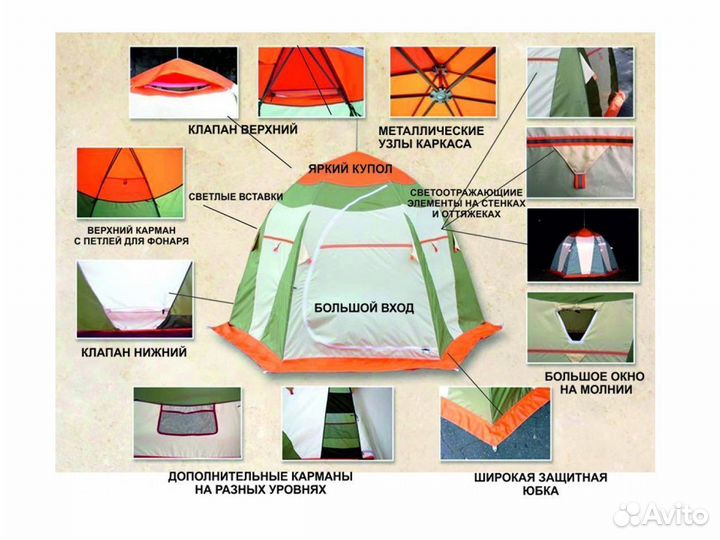 КЛАПАН ВЕРХНИЙ

МЕТАЛЛИЧЕСКИЕ УЗЛЫ КАРКАСА

ЯРКИЙ КУПОЛ

СВЕТЛЫЕ ВСТАВКИ

СВЕТООТРАЖАЮЩИЕ ЭЛЕМЕНТЫ НА СТЕНКАХ И ОТТЯЖЕКАХ

ВЕРХНИЙ КАРМАН С ПЕТЛЕЙ ДЛЯ ФОНАРЯ

БОЛЬШОЙ ВХОД

КЛАПАН НИЖНИЙ

БОЛЬШОЕ ОКНО НА МОЛНИИ

ДОПОЛНИТЕЛЬНЫЕ КАРМАНЫ НА РАЗНЫХ УРОВНЯХ

ШИРОКАЯ ЗАЩИТНАЯ ЮБКА

Avito