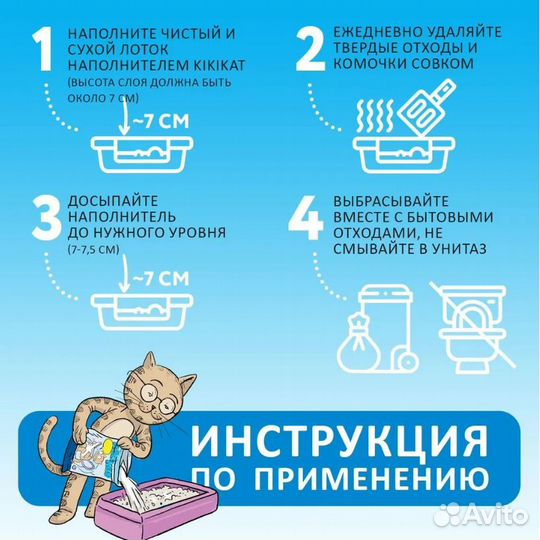 1 НАПОЛНИТЕ ЧИСТЫЙ И СУХОЙ ЛОТОК НАПОЛНИТЕЛЕМ KIKIKAT
(ВЫСОТА СЛОЯ ДОЛЖНА БЫТЬ ОКОЛО 7 СМ)

~7 СМ

2 ЕЖЕДНЕВНО УДАЛЯЙТЕ ТВЕРДЫЕ ОТХОДЫ И КОМОЧКИ СОВКОМ

3 ДОСЫПАЙТЕ НАПОЛНИТЕЛЬ ДО НУЖНОГО УРОВНЯ
(7-7,5 СМ)

~7 СМ

4 ВЫБРАСЫВАЙТЕ ВМЕСТЕ С БЫТОВЫМИ ОТХОДАМИ, НЕ СМЫВАЙТЕ В УНИТАЗ

ИНСТРУКЦИЯ
ПО ПРИМЕНЕНИЮ

Avito