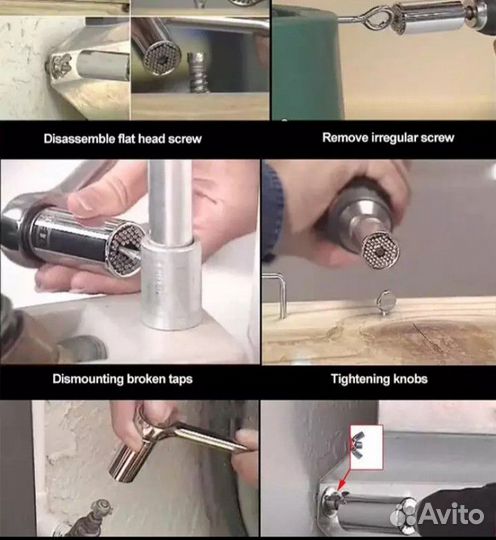 Disassemble flat head screw

Remove irregular screw

Dismounting broken taps

Tightening knobs

Avito