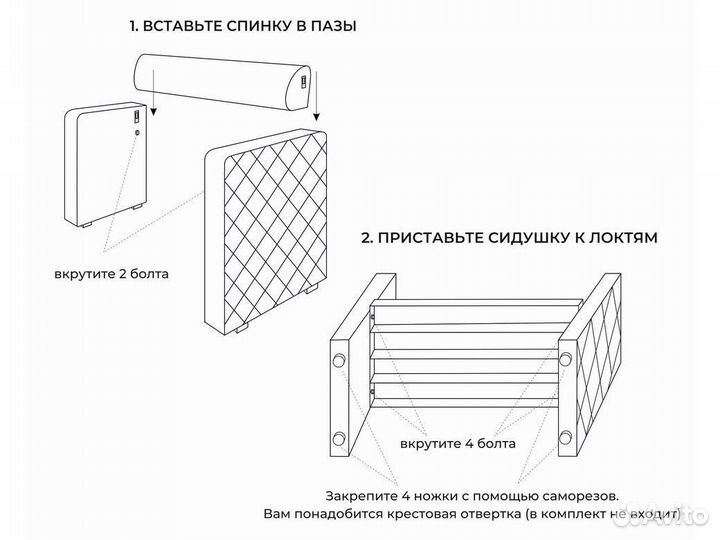 1. ВСТАВЬТЕ СПИНКУ В ПАЗЫ

вкрутите 2 болта

2. ПРИСТАВЬТЕ СИДУШКУ К ЛОКТЯМ

вкрутите 4 болта

Закрепите 4 ножки с помощью саморезов.
Вам понадобится крестовая отвертка (в комплект не входит)

Avito