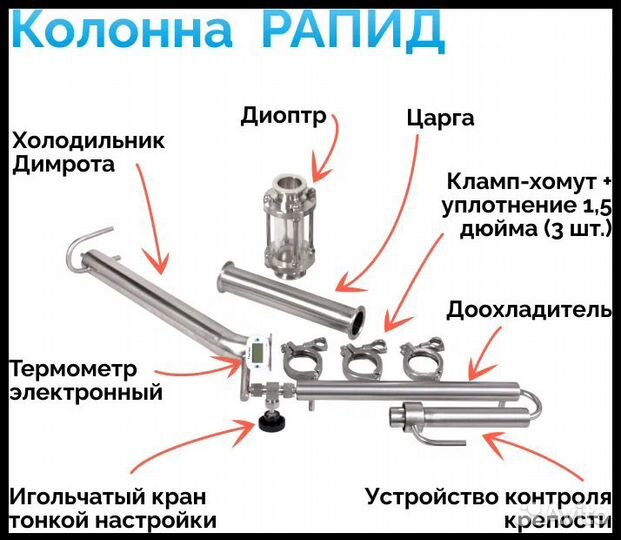 Колонна РАПИД

Диоптр

Царга

Холодильник Димрота

Кламп-хомут + уплотнение 1,5 дюйма (3 шт.)

Доохладитель

Термометр электронный

Игольчатый кран тонкой настройки

Устройство контроля крепости

Avito