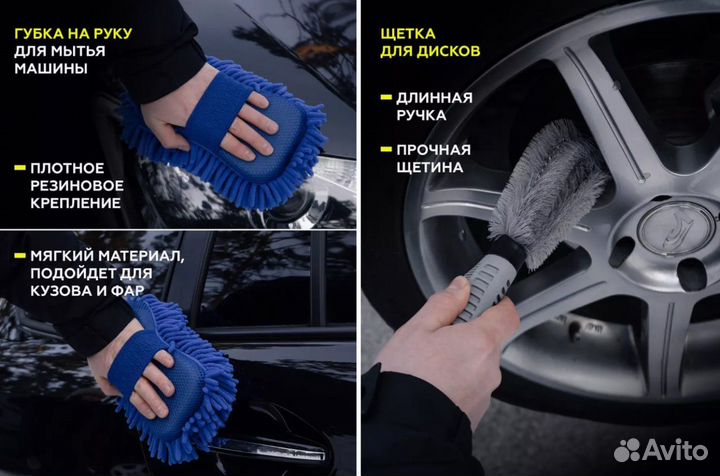 ГУБКА НА РУКУ
ДЛЯ МЫТЬЯ
МАШИНЫ

ПЛОТНОЕ
РЕЗИНОВОЕ
КРЕПЛЕНИЕ

МЯГКИЙ МАТЕРИАЛ,
ПОДОЙДЕТ ДЛЯ
КУЗОВА И ФАР

ЩЕТКА
ДЛЯ ДИСКОВ

ДЛИННАЯ
РУЧКА

ПРОЧНАЯ
ЩЕТИНА

Avito