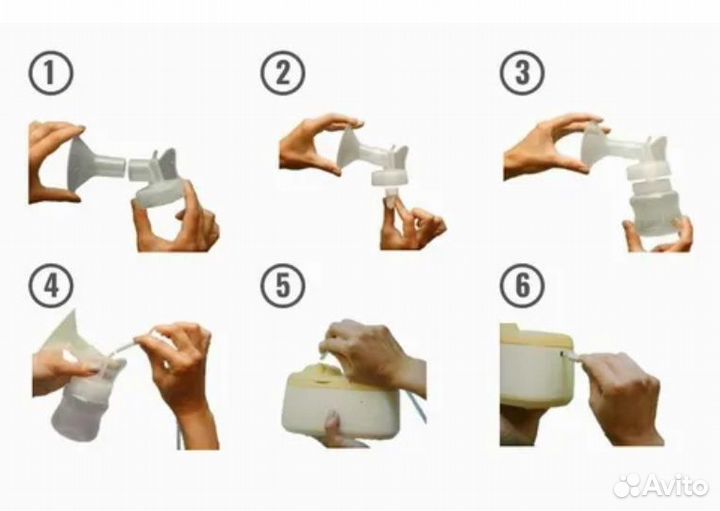 1

2

3

4

5

6

Avito