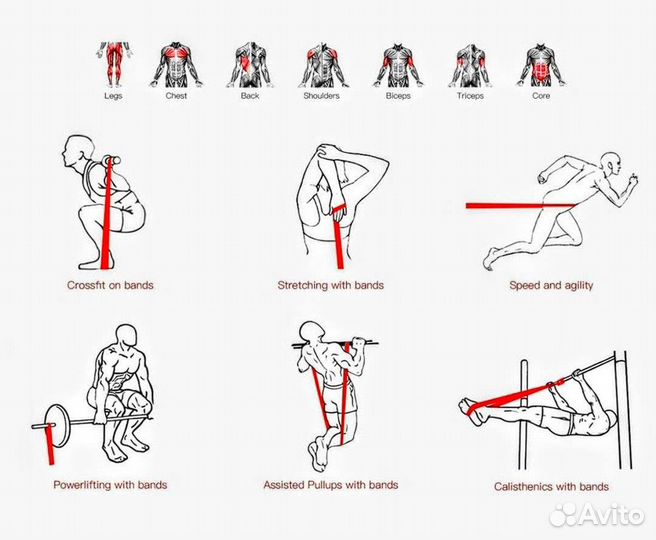 Legs Chest Back Shoulders Biceps Triceps Core

Crossfit on bands

Stretching with bands

Speed and agility

Powerlifting with bands

Assisted Pullups with bands

Calisthenics with bands

Avito