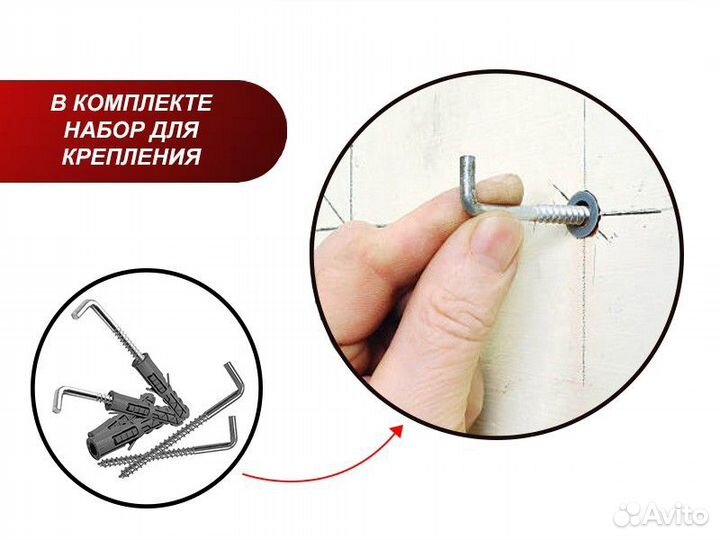 В КОМПЛЕКТЕ НАБОР ДЛЯ КРЕПЛЕНИЯ

Avito