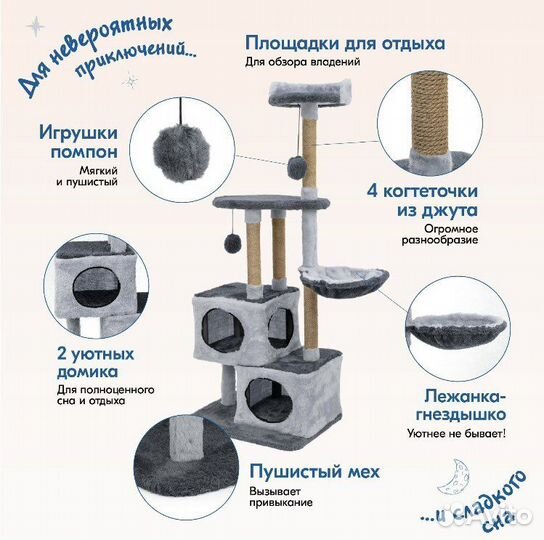 Для невероятных приключений...

Площадки для отдыха
Для обзора владений

Игрушки помпон
Мягкий и пушистый

4 когтеточки из джута
Огромное разнообразие

2 уютных домика
Для полноценного сна и отдыха

Лежанка-гнездышко
Уютнее не бывает!

Пушистый мех
Вызывает привыкание

...и сладкого сна

Avito