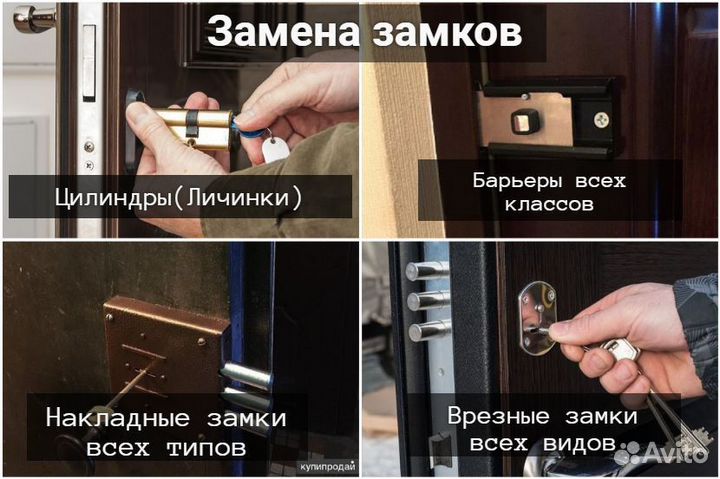 Замена замков

Цилиндры(Личинки)

Барьеры всех классов

Накладные замки всех типов

купипродай

Врезные замки всех видов

Avito