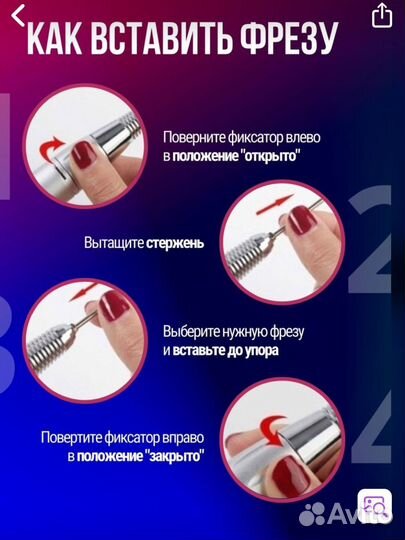 КАК ВСТАВИТЬ ФРЕЗУ

1

Поверните фиксатор влево в положение "открыто"

2

Вытащите стержень

3

Выберите нужную фрезу и вставьте до упора

4

Повертите фиксатор вправо в положение "закрыто"

Avito