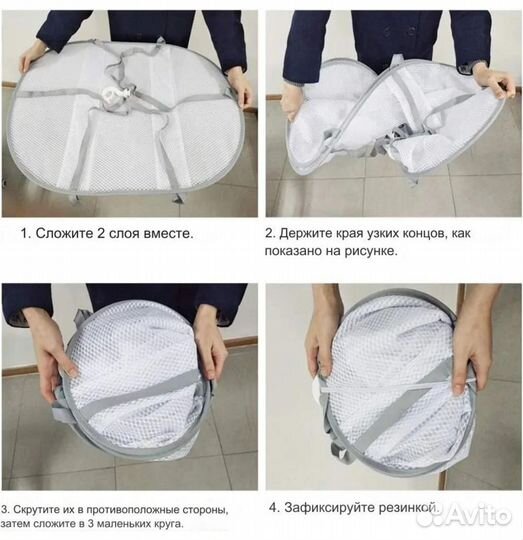 1. Сложите 2 слоя вместе.

2. Держите края узких концов, как показано на рисунке.

3. Скрутите их в противоположные стороны, затем сложите в 3 маленьких круга.

4. Зафиксируйте резинкой.

Avito