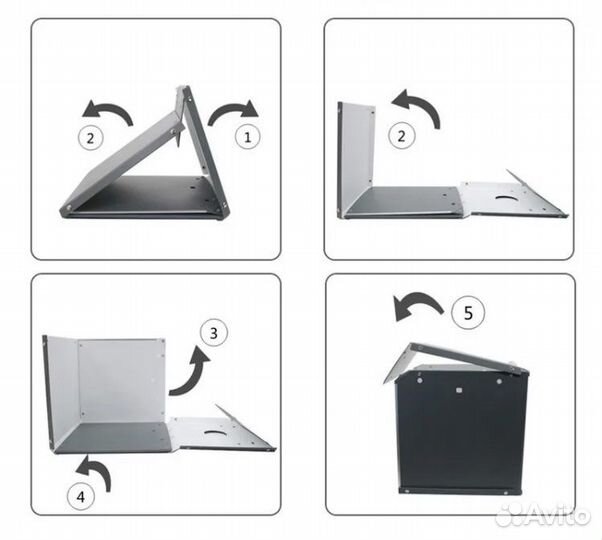 2
1
2
3
4
5
Avito