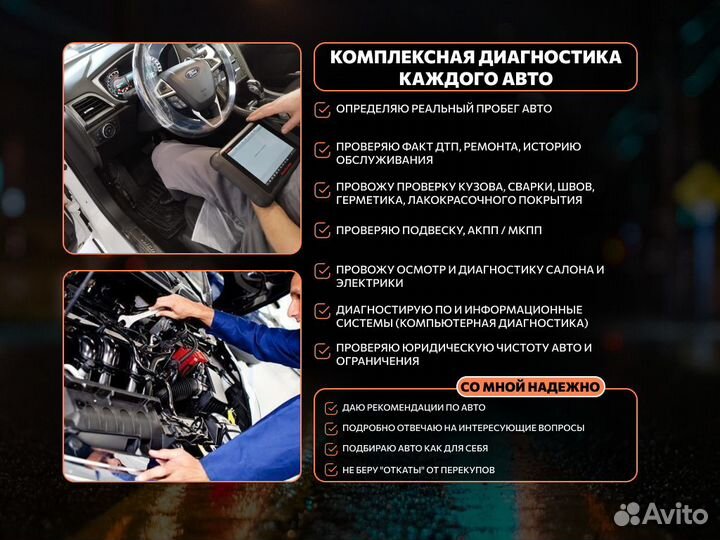 КОМПЛЕКСНАЯ ДИАГНОСТИКА КАЖДОГО АВТО

ОПРЕДЕЛЯЮ РЕАЛЬНЫЙ ПРОБЕГ АВТО

ПРОВЕРЯЮ ФАКТ ДТП, РЕМОНТА, ИСТОРИЮ ОБСЛУЖИВАНИЯ

ПРОВОЖУ ПРОВЕРКУ КУЗОВА, СВАРКИ, ШВОВ, ГЕРМЕТИКА, ЛАКОКРАСОЧНОГО ПОКРЫТИЯ

ПРОВЕРЯЮ ПОДВЕСКУ, АКПП / МКПП

ПРОВОЖУ ОСМОТР И ДИАГНОСТИКУ САЛОНА И ЭЛЕКТРИКИ

ДИАГНОСТИРУЮ ПО И ИНФОРМАЦИОННЫЕ СИСТЕМЫ (КОМПЬЮТЕРНАЯ ДИАГНОСТИКА)

ПРОВЕРЯЮ ЮРИДИЧЕСКУЮ ЧИСТОТУ АВТО И ОГРАНИЧЕНИЯ

СО МНОЙ НАДЕЖНО

ДАЮ РЕКОМЕНДАЦИИ ПО АВТО

ПОДРОБНО ОТВЕЧАЮ НА ИНТЕРЕСУЮЩИЕ ВОПРОСЫ

ПОДБИРАЮ АВТО КАК ДЛЯ СЕБЯ

НЕ БЕРУ "ОТКАТЫ" ОТ ПЕРЕКУПОВ

Avito