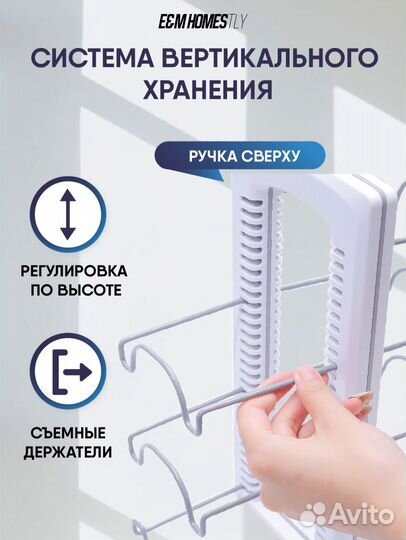 E&M HOMESTLY

СИСТЕМА ВЕРТИКАЛЬНОГО ХРАНЕНИЯ

РУЧКА СВЕРХУ

РЕГУЛИРОВКА ПО ВЫСОТЕ

СЪЕМНЫЕ ДЕРЖАТЕЛИ

Avito