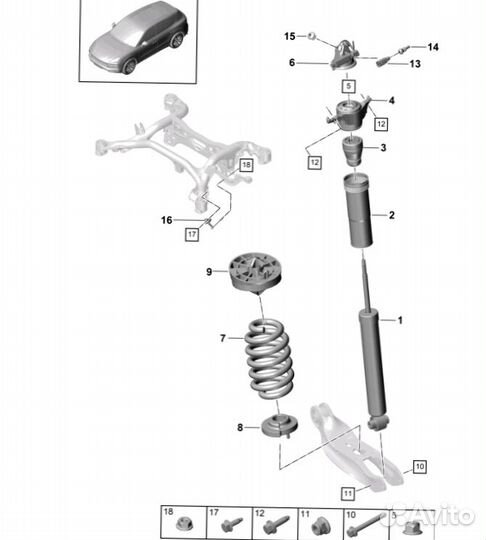 15
14
6
13
5
4
12
12
3
18
2
16
17
9
1
7
8
10
11
18
17
12
11
10
5
Avito