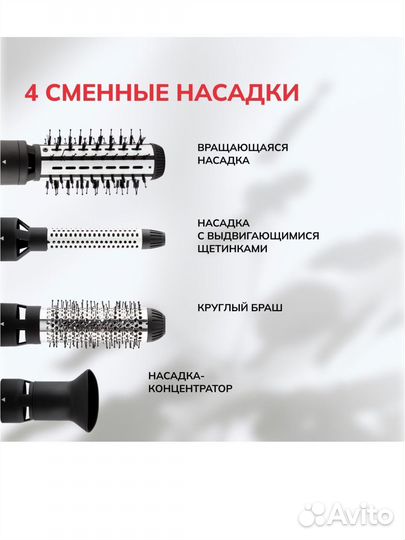 4 СМЕННЫЕ НАСАДКИ

ВРАЩАЮЩАЯСЯ НАСАДКА

НАСАДКА С ВЫДВИГАЮЩИМИСЯ ЩЕТИНКАМИ

КРУГЛЫЙ БРАШ

НАСАДКА-КОНЦЕНТРАТОР

Avito