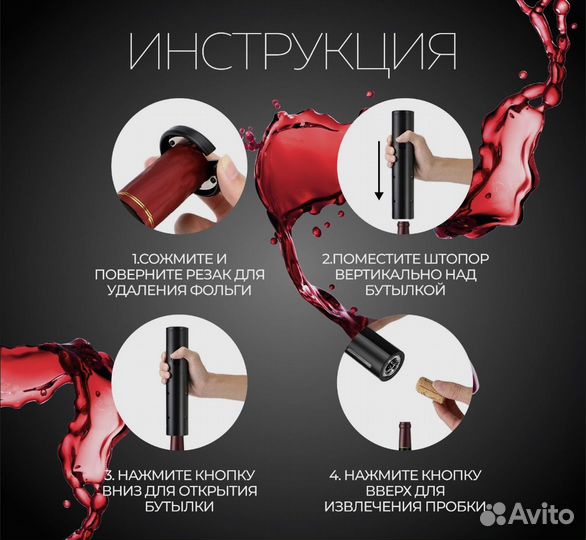 ИНСТРУКЦИЯ

1.СОЖМИТЕ И ПОВЕРНИТЕ РЕЗАК ДЛЯ УДАЛЕНИЯ ФОЛЬГИ

2.ПОМЕСТИТЕ ШТОПОР ВЕРТИКАЛЬНО НАД БУТЫЛКОЙ

3. НАЖМИТЕ КНОПКУ ВНИЗ ДЛЯ ОТКРЫТИЯ БУТЫЛКИ

4. НАЖМИТЕ КНОПКУ ВВЕРХ ДЛЯ ИЗВЛЕЧЕНИЯ ПРОБКИ

Avito