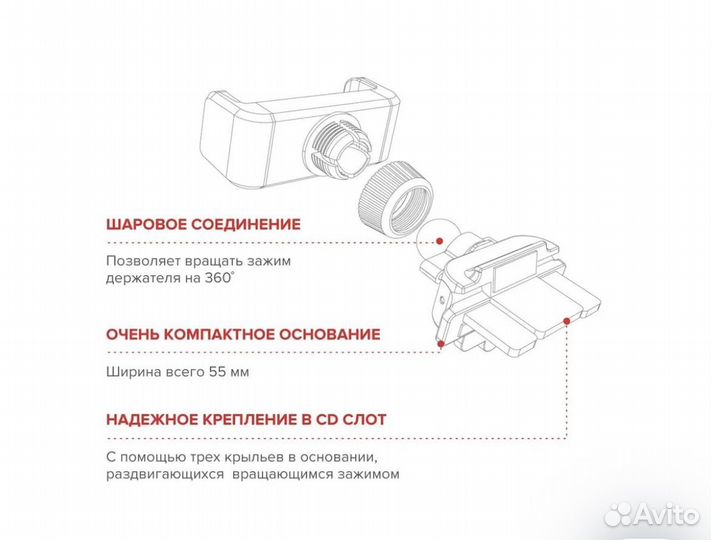 ШАРОВОЕ СОЕДИНЕНИЕ

Позволяет вращать зажим держателя на 360°

ОЧЕНЬ КОМПАКТНОЕ ОСНОВАНИЕ

Ширина всего 55 мм

НАДЕЖНОЕ КРЕПЛЕНИЕ В CD СЛОТ

С помощью трех крыльев в основании, раздвигающихся вращающимся зажимом

Avito