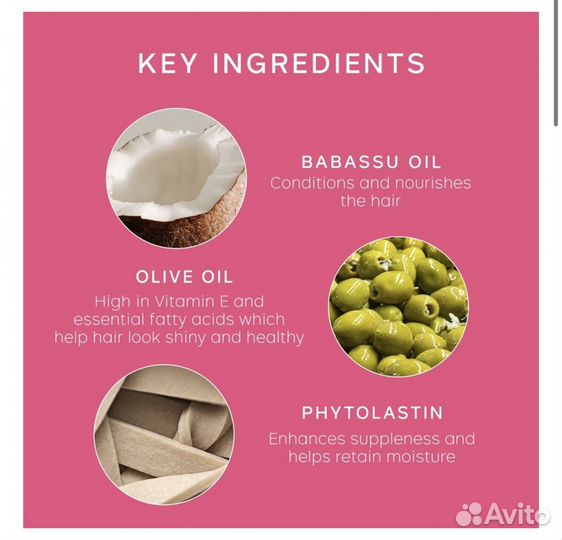 KEY INGREDIENTS

BABASSU OIL
Conditions and nourishes the hair

OLIVE OIL
High in Vitamin E and essential fatty acids which help hair look shiny and healthy

PHYTOLASTIN
Enhances suppleness and helps retain moisture

Avito