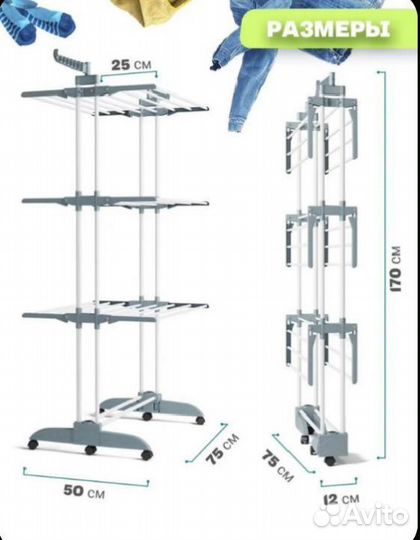 РАЗМЕРЫ

25 см

170 см

75 см

50 см

75 см

12 см

Avito