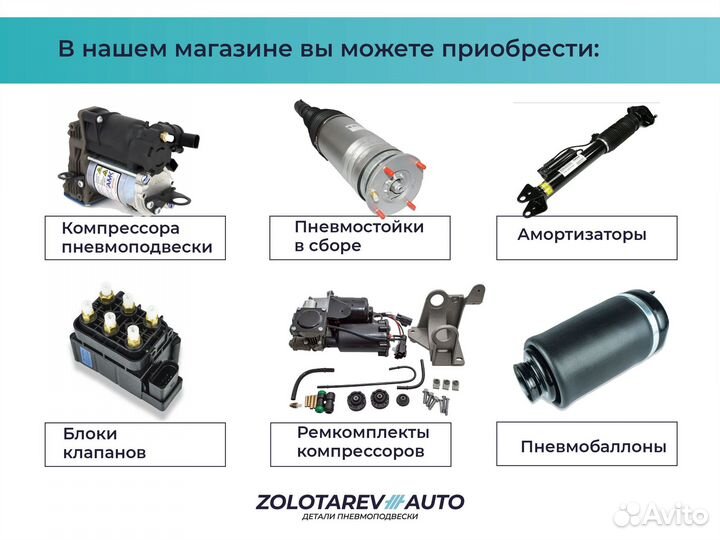 В нашем магазине вы можете приобрести:

Компрессора пневмоподвески

Пневмостойки в сборе

Амортизаторы

Блоки клапанов

Ремкомплекты компрессоров

Пневмобаллоны

ZOLOTAREV AUTO
ДЕТАЛИ ПНЕВМОПОДВЕСКИ

Avito