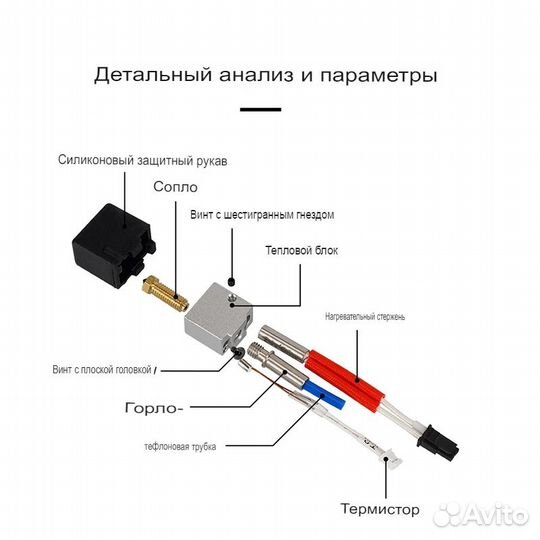 Детальный анализ и параметры

Силиконовый защитный рукав

Сопло

Винт с шестигранным гнездом

Тепловой блок

Нагревательный стержень

Винт с плоской головкой /

Горло-

тефлоновая трубка

Термистор

Avito