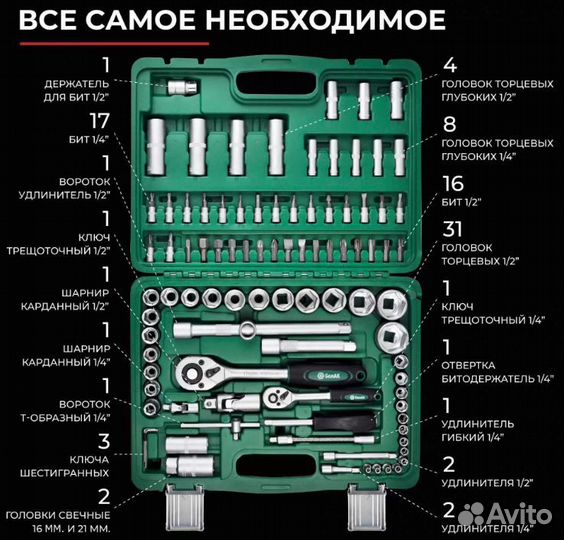 ВСЕ САМОЕ НЕОБХОДИМОЕ

1
ДЕРЖАТЕЛЬ ДЛЯ БИТ 1/2"

17
БИТ 1/4"

1
ВОРОТОК УДЛИНИТЕЛЬ 1/2"

1
КЛЮЧ ТРЕЩОТОЧНЫЙ 1/2"

1
ШАРНИР КАРДАННЫЙ 1/2"

1
ШАРНИР КАРДАННЫЙ 1/4"

1
ВОРОТОК Т-ОБРАЗНЫЙ 1/4"

3
КЛЮЧА ШЕСТИГРАННЫХ

2
ГОЛОВКИ СВЕЧНЫЕ 16 ММ. И 21 ММ.

4
ГОЛОВОК ТОРЦЕВЫХ ГЛУБОКИХ 1/2"

8
ГОЛОВОК ТОРЦЕВЫХ ГЛУБОКИХ 1/4"

16
БИТ 1/2"

31
ГОЛОВОК ТОРЦЕВЫХ 1/2"

1
КЛЮЧ ТРЕЩОТОЧНЫЙ 1/4"

1
ОТВЕРТКА БИТОДЕРЖАТЕЛЬ 1/4"

1
УДЛИНИТЕЛЬ ГИБКИЙ 1/4"

2
УДЛИНИТЕЛЯ 1/2"

2
УДЛИНИТЕЛЯ 1/4"

Avito