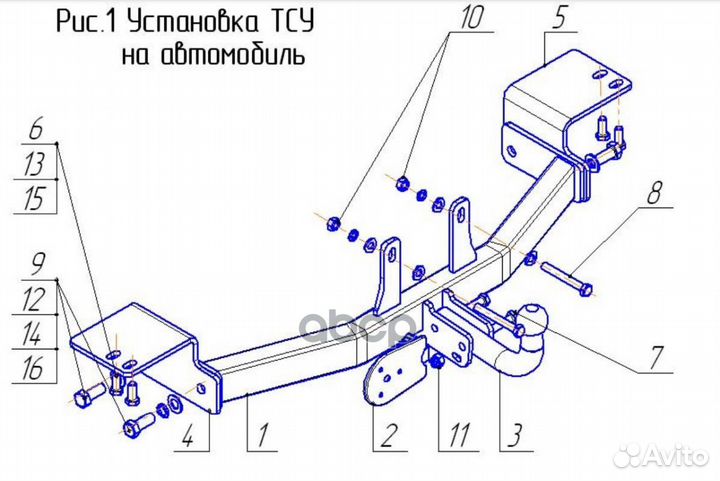 Рис.1 Установка ТСУ на автомобиль

10
5
6
13
15
8
9
12
14
16
7
4
1
2
11
3

Avito