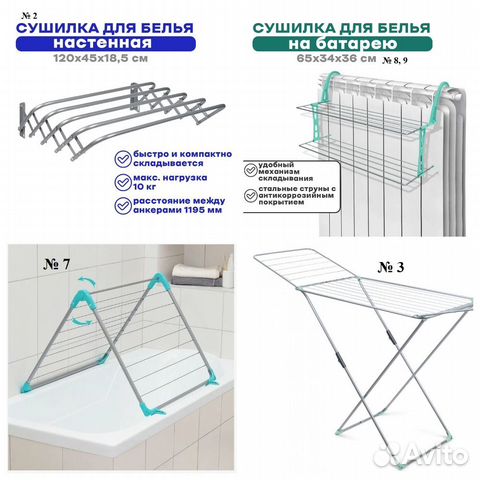 № 2
СУШИЛКА ДЛЯ БЕЛЬЯ
настенная
120х45х18,5 см

быстро и компактно складывается

макс. нагрузка 10 кг

расстояние между анкерами 1195 мм

СУШИЛКА ДЛЯ БЕЛЬЯ
на батарею
65х34х36 см
№ 8, 9

удобный механизм складывания

стальные струны с антикоррозийным покрытием

№ 7

№ 3

Avito