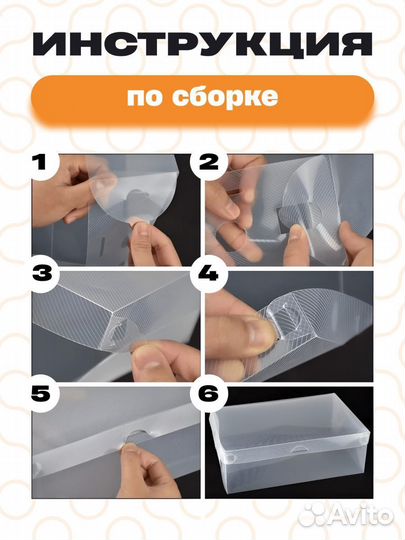 ИНСТРУКЦИЯ

по сборке

1

2

3

4

5

6

Avito