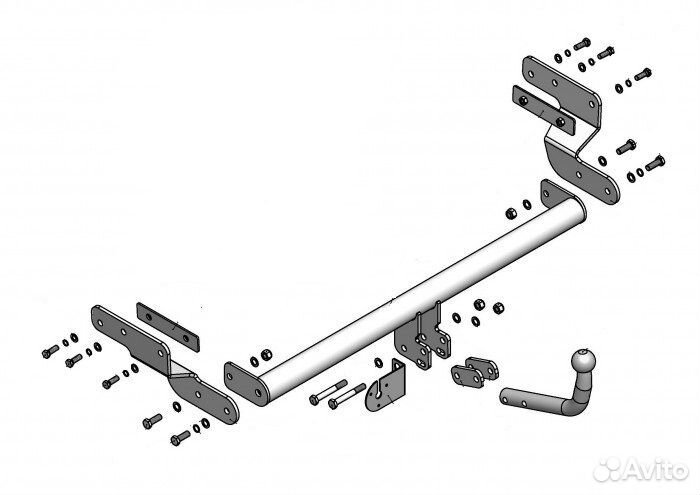 Avito