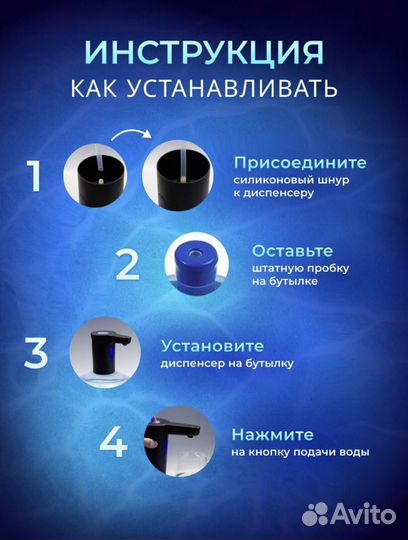 ИНСТРУКЦИЯ
КАК УСТАНАВЛИВАТЬ

1

Присоедините
силиконовый шнур к диспенсеру

2

Оставьте
штатную пробку на бутылке

3

Установите
диспенсер на бутылку

4

Нажмите
на кнопку подачи воды

Avito