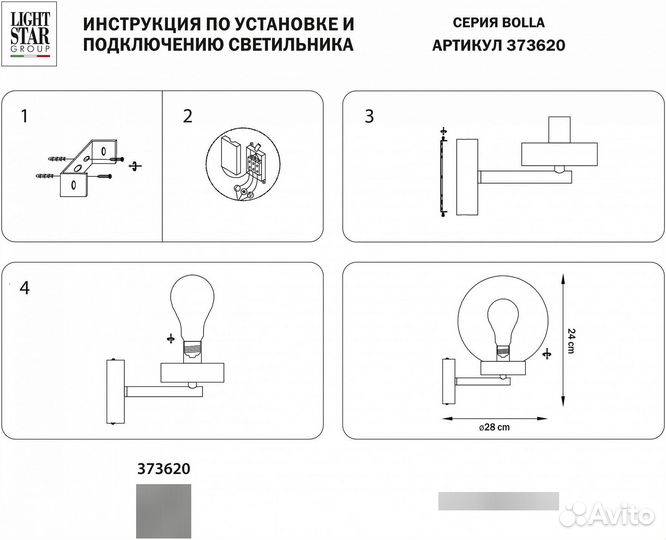 LIGHT STAR GROUP

ИНСТРУКЦИЯ ПО УСТАНОВКЕ И ПОДКЛЮЧЕНИЮ СВЕТИЛЬНИКА

СЕРИЯ BOLLA
АРТИКУЛ 373620

1

2

3

4

24 cm

⌀28 cm

373620

Avito