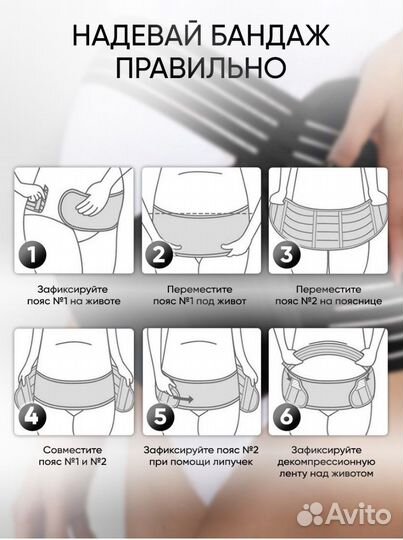 НАДЕВАЙ БАНДАЖ ПРАВИЛЬНО

1

Зафиксируйте пояс №1 на животе

2

Переместите пояс №1 под живот

3

Переместите пояс №2 на пояснице

4

Совместите пояс №1 и №2

5

Зафиксируйте пояс №2 при помощи липучек

6

Зафиксируйте декомпрессионную ленту над животом

Avito