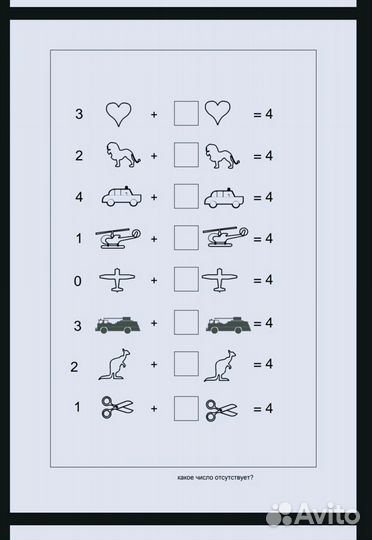 3 + = 4

2 + = 4

4 + = 4

1 + = 4

0 + = 4

3 + = 4

2 + = 4

1 + = 4

какое число отсутствует?

Avito