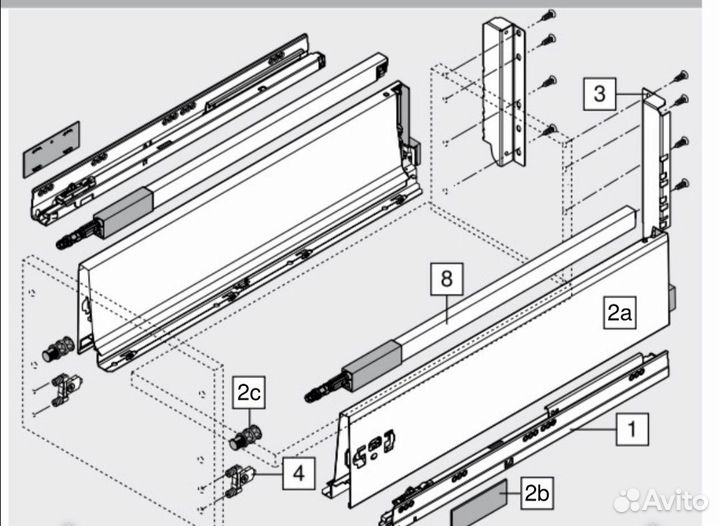 3

8

2a

2c

1

4

2b

Avito