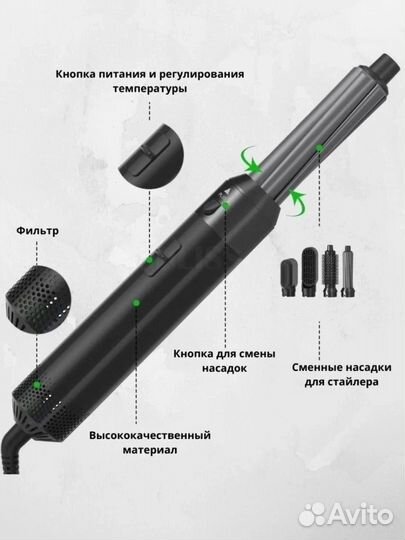 Кнопка питания и регулирования температуры

Фильтр

Кнопка для смены насадок

Сменные насадки для стайлера

Высококачественный материал

Avito