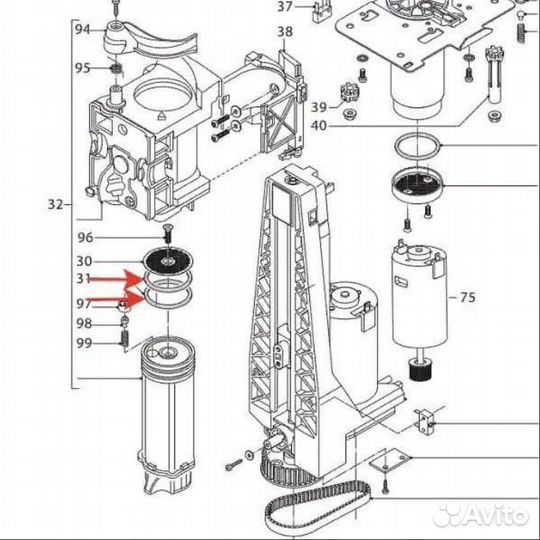 37
94
38
95
39
40
32
96
30
31
97
98
99
75
Avito