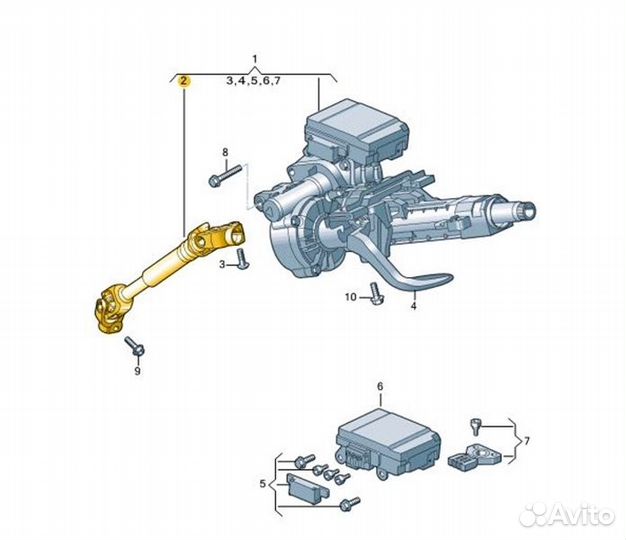 1
2
3,4,5,6,7
8
3
10
4
9
6
7
5
Avito