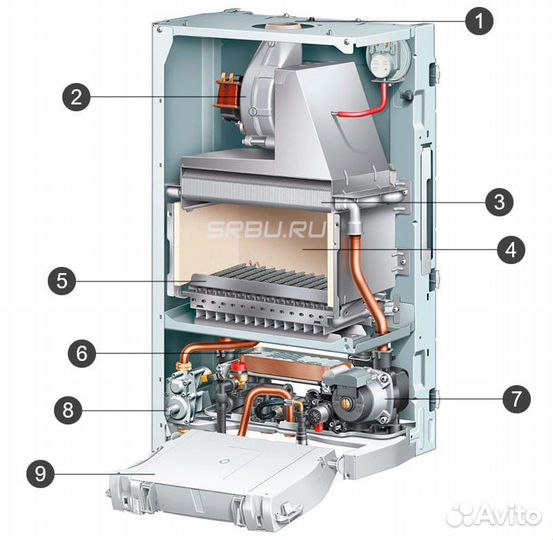 1
2
3
SRBU.RU
4
5
6
7
8
9
Avito