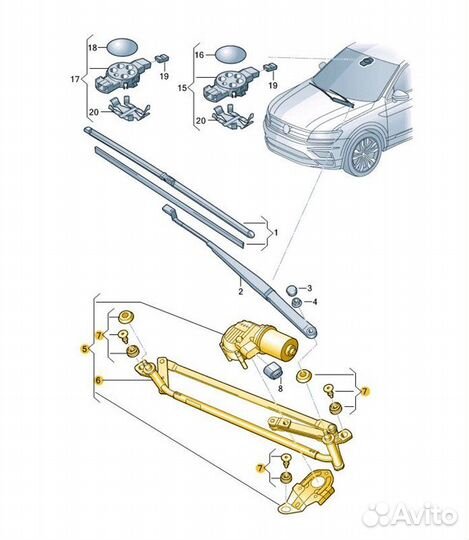 18
17
19
20
16
15
19
20
1
2
3
4
7
5
6
8
7
7
Avito