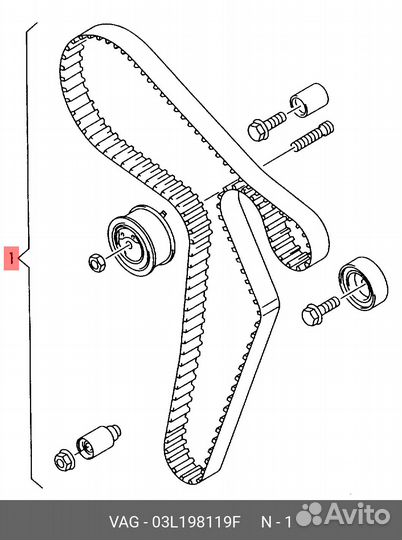 1

VAG - 03L198119F N - 1

Avito