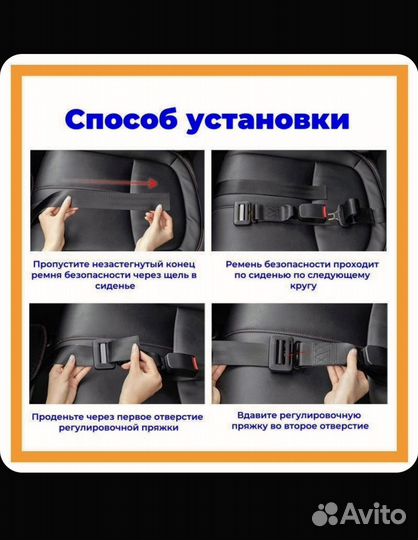 Способ установки

Пропустите незастегнутый конец ремня безопасности через щель в сиденье

Ремень безопасности проходит по сиденью по следующему кругу

Проденьте через первое отверстие регулировочной пряжки

Вдавите регулировочную пряжку во второе отверстие

Avito