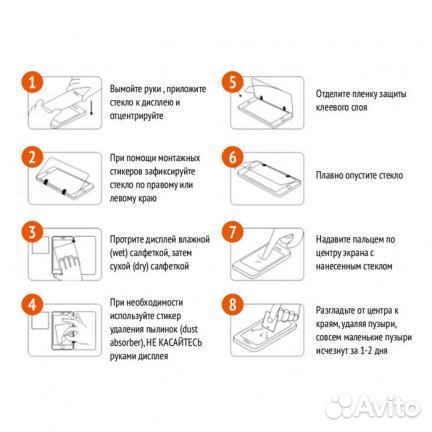 1
Вымойте руки , приложите стекло к дисплею и отцентрируйте

2
При помощи монтажных стикеров зафиксируйте стекло по правому или левому краю

3
Протрите дисплей влажной (wet) салфеткой, затем сухой (dry) салфеткой

4
При необходимости используйте стикер удаления пылинок (dust absorber), НЕ КАСАЙТЕСЬ руками дисплея

5
Отделите пленку защиты клеевого слоя

6
Плавно опустите стекло

7
Надавите пальцем по центру экрана с нанесенным стеклом

8
Разгладьте от центра к краям, удаляя пузыри, совсем маленькие пузыри исчезнут за 1-2 дня

Avito