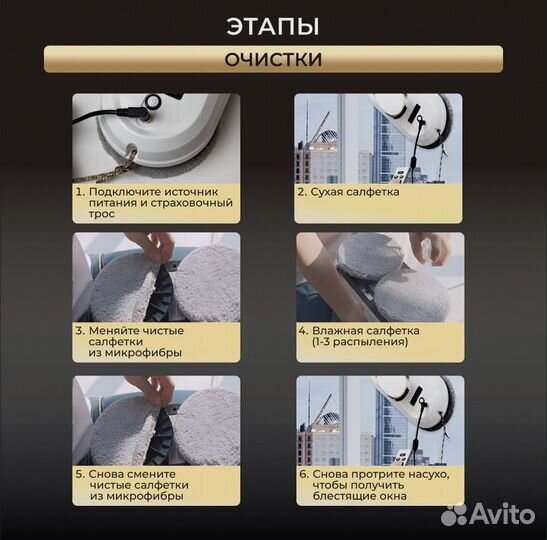 ЭТАПЫ

ОЧИСТКИ

1. Подключите источник питания и страховочный трос

2. Сухая салфетка

3. Меняйте чистые салфетки из микрофибры

4. Влажная салфетка (1-3 распыления)

5. Снова смените чистые салфетки из микрофибры

6. Снова протрите насухо, чтобы получить блестящие окна

Avito