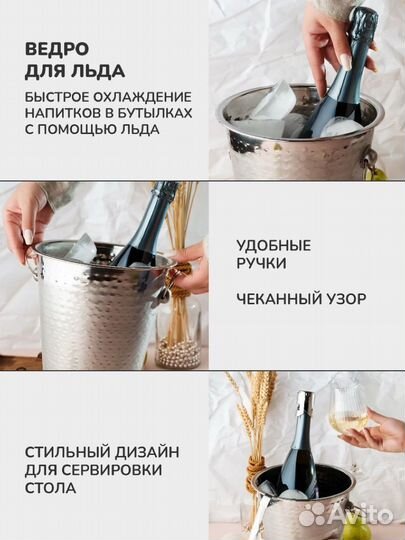 ВЕДРО
ДЛЯ ЛЬДА

БЫСТРОЕ ОХЛАЖДЕНИЕ НАПИТКОВ В БУТЫЛКАХ С ПОМОЩЬЮ ЛЬДА

УДОБНЫЕ РУЧКИ

ЧЕКАННЫЙ УЗОР

СТИЛЬНЫЙ ДИЗАЙН ДЛЯ СЕРВИРОВКИ СТОЛА

Avito