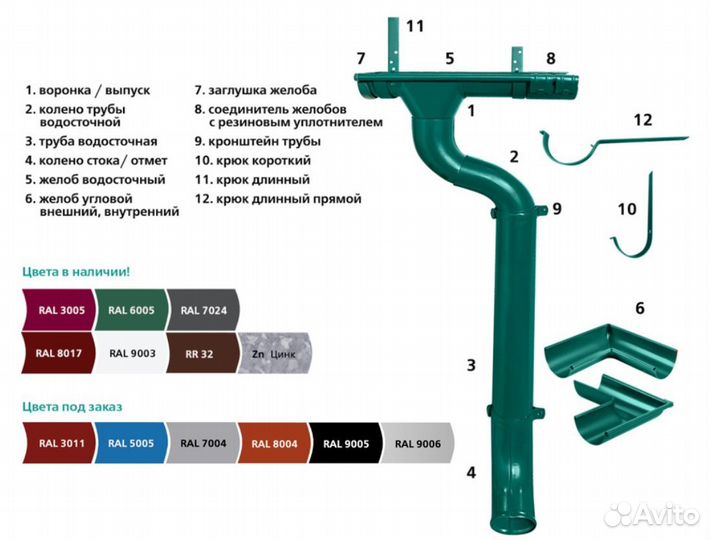 1. воронка / выпуск
2. колено трубы водосточной
3. труба водосточная
4. колено стока/ отмет
5. желоб водосточный
6. желоб угловой внешний, внутренний

7. заглушка желоба
8. соединитель желобов с резиновым уплотнителем
9. кронштейн трубы
10. крюк короткий
11. крюк длинный
12. крюк длинный прямой

Цвета в наличии!

RAL 3005 RAL 6005 RAL 7024
RAL 8017 RAL 9003 RR 32 Zn Цинк

Цвета под заказ

RAL 3011 RAL 5005 RAL 7004 RAL 8004 RAL 9005 RAL 9006

11
7 5 8
1
12
2
9
10
6
3
4

Avito