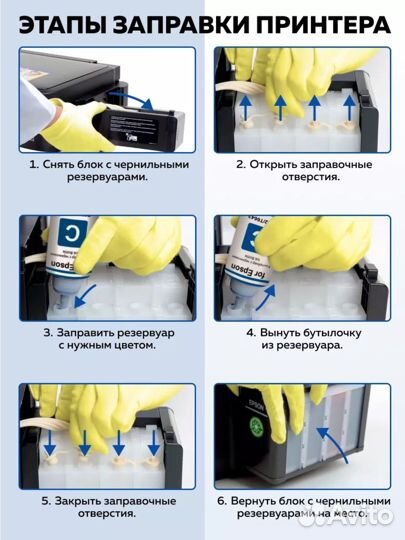 ЭТАПЫ ЗАПРАВКИ ПРИНТЕРА

1. Снять блок с чернильными резервуарами.

2. Открыть заправочные отверстия.

C
for Epson

3. Заправить резервуар с нужным цветом.

C
for Epson

4. Вынуть бутылочку из резервуара.

5. Закрыть заправочные отверстия.

EPSON

6. Вернуть блок с чернильными резервуарами на место.

Avito