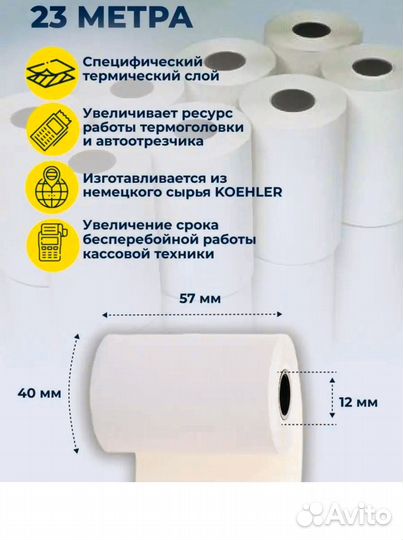 23 МЕТРА

Специфический термический слой

Увеличивает ресурс работы термоголовки и автоотрезчика

Изготавливается из немецкого сырья KOEHLER

Увеличение срока бесперебойной работы кассовой техники

57 мм

40 мм

12 мм

Avito