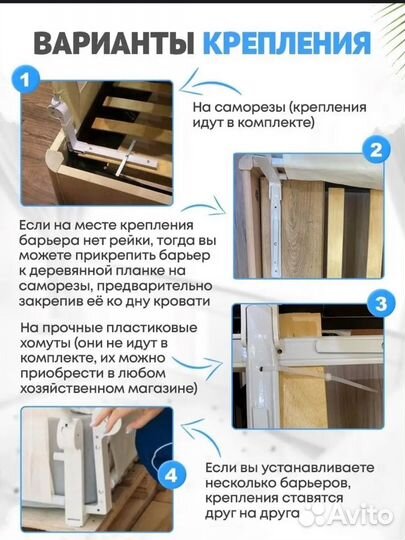 ВАРИАНТЫ КРЕПЛЕНИЯ

1

На саморезы (крепления идут в комплекте)

2

Если на месте крепления барьера нет рейки, тогда вы можете прикрепить барьер к деревянной планке на саморезы, предварительно закрепив её ко дну кровати

3

На прочные пластиковые хомуты (они не идут в комплекте, их можно приобрести в любом хозяйственном магазине)

4

Если вы устанавливаете несколько барьеров, крепления ставятся друг на друга

Avito